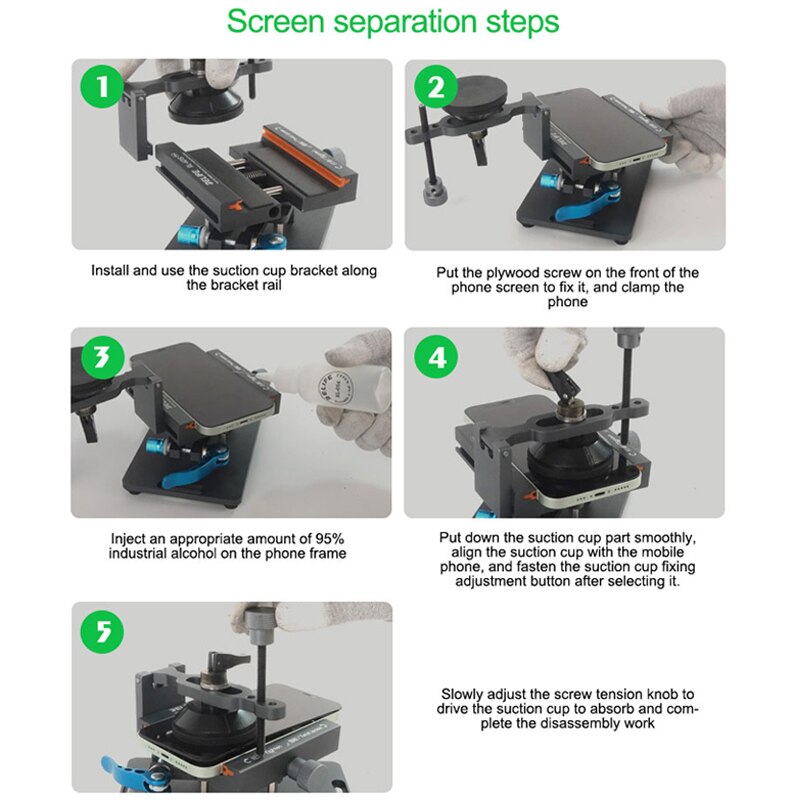 Screen separation steps

1

Install and use the suction cup bracket along the bracket rail

2

Put the plywood screw on the front of the phone screen to fix it, and clamp the phone

3

Inject an appropriate amount of 95% industrial alcohol on the phone frame

4

Put down the suction cup part smoothly, align the suction cup with the mobile phone, and fasten the suction cup fixing adjustment button after selecting it.

5

Slowly adjust the screw tension knob to drive the suction cup to absorb and complete the disassembly work