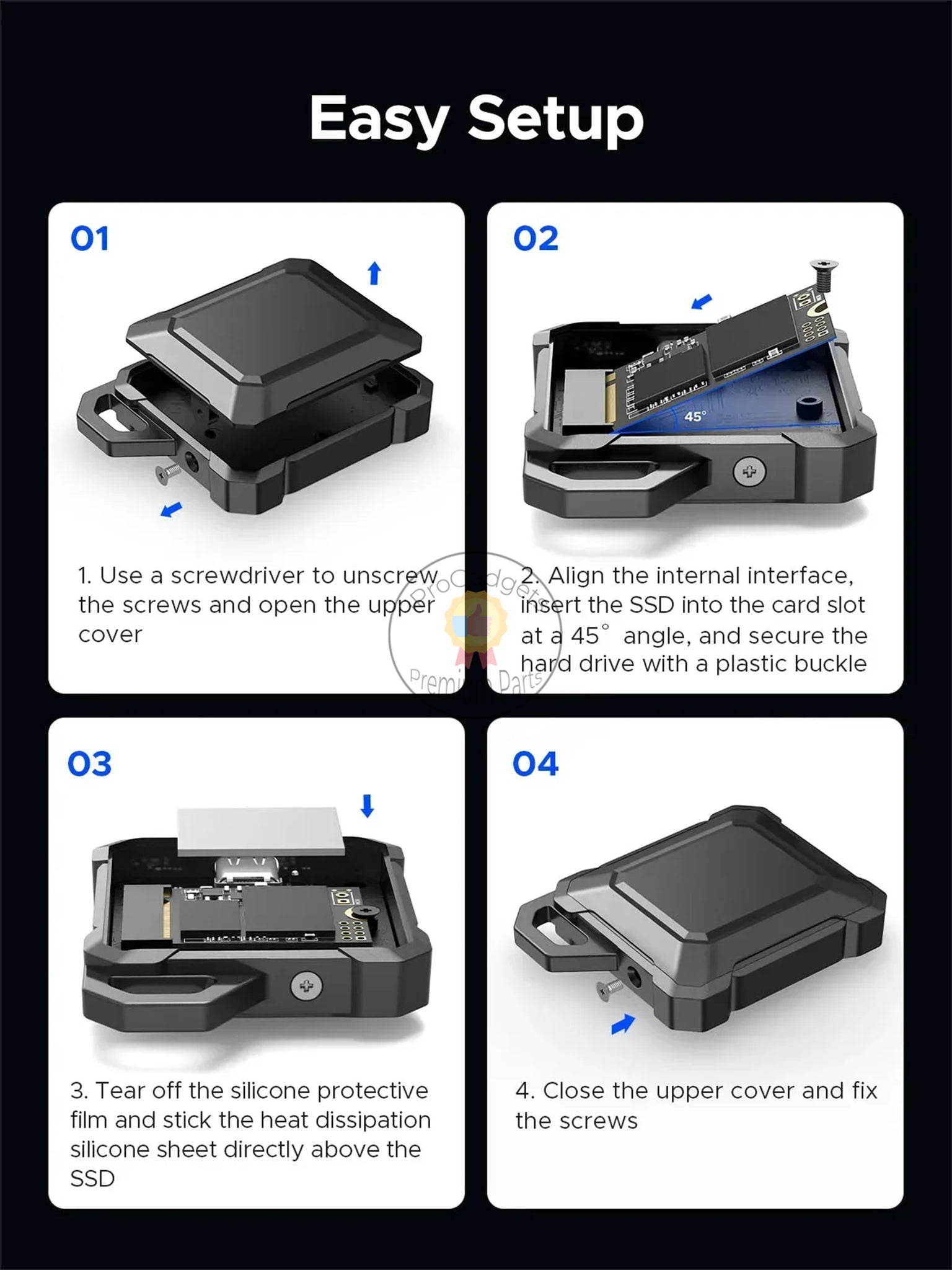 Easy Setup

01

1. Use a screwdriver to unscrew the screws and open the upper cover

02

45°

2. Align the internal interface, insert the SSD into the card slot at a 45° angle, and secure the hard drive with a plastic buckle

ProGadgets
Premium Parts

03

3. Tear off the silicone protective film and stick the heat dissipation silicone sheet directly above the SSD

04

4. Close the upper cover and fix the screws